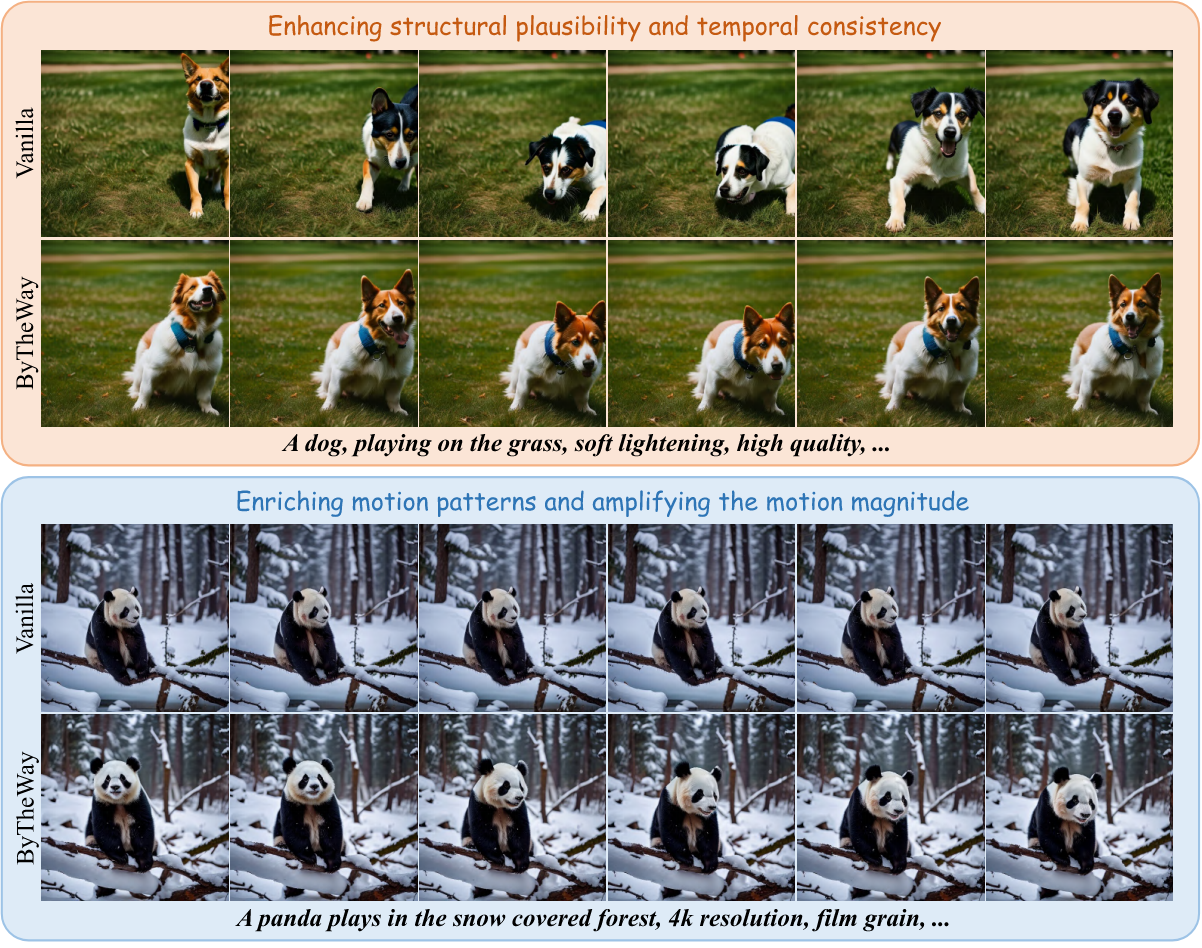 Enhancing structural plausibility and temporal consistency

Vanilla

ByTheWay

A dog, playing on the grass, soft lightening, high quality, ...

Enriching motion patterns and amplifying the motion magnitude

Vanilla

ByTheWay

A panda plays in the snow covered forest, 4k resolution, film grain, ...